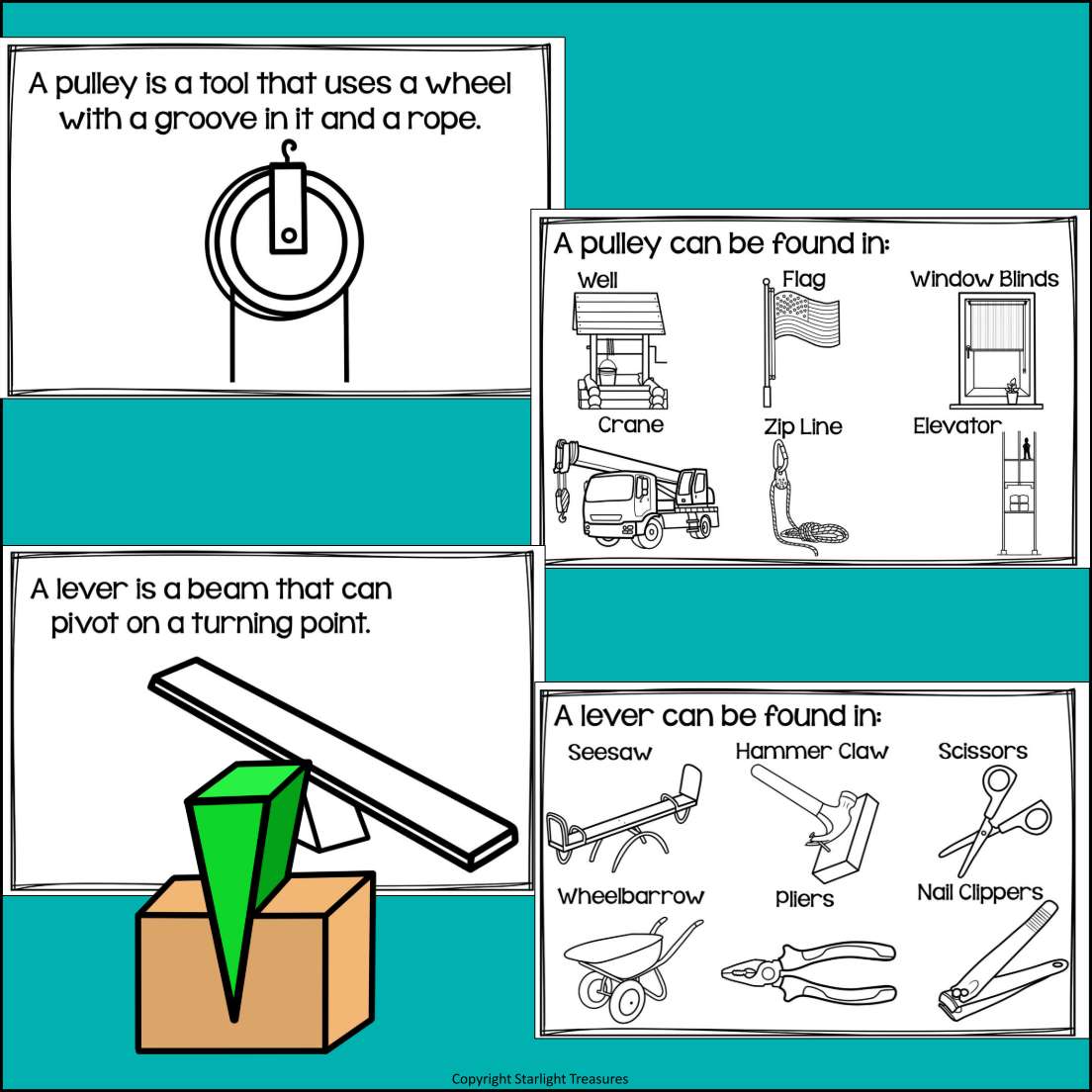 A pulley is a tool that uses a wheel with a groove in it and a rope.

A pulley can be found in:

Well

Flag

Window Blinds

Crane

Zip Line

Elevator

A lever is a beam that can pivot on a turning point.

A lever can be found in:

Seesaw

Hammer Claw

Scissors

Wheelbarrow

Pliers

Nail Clippers

Copyright Starlight Treasures