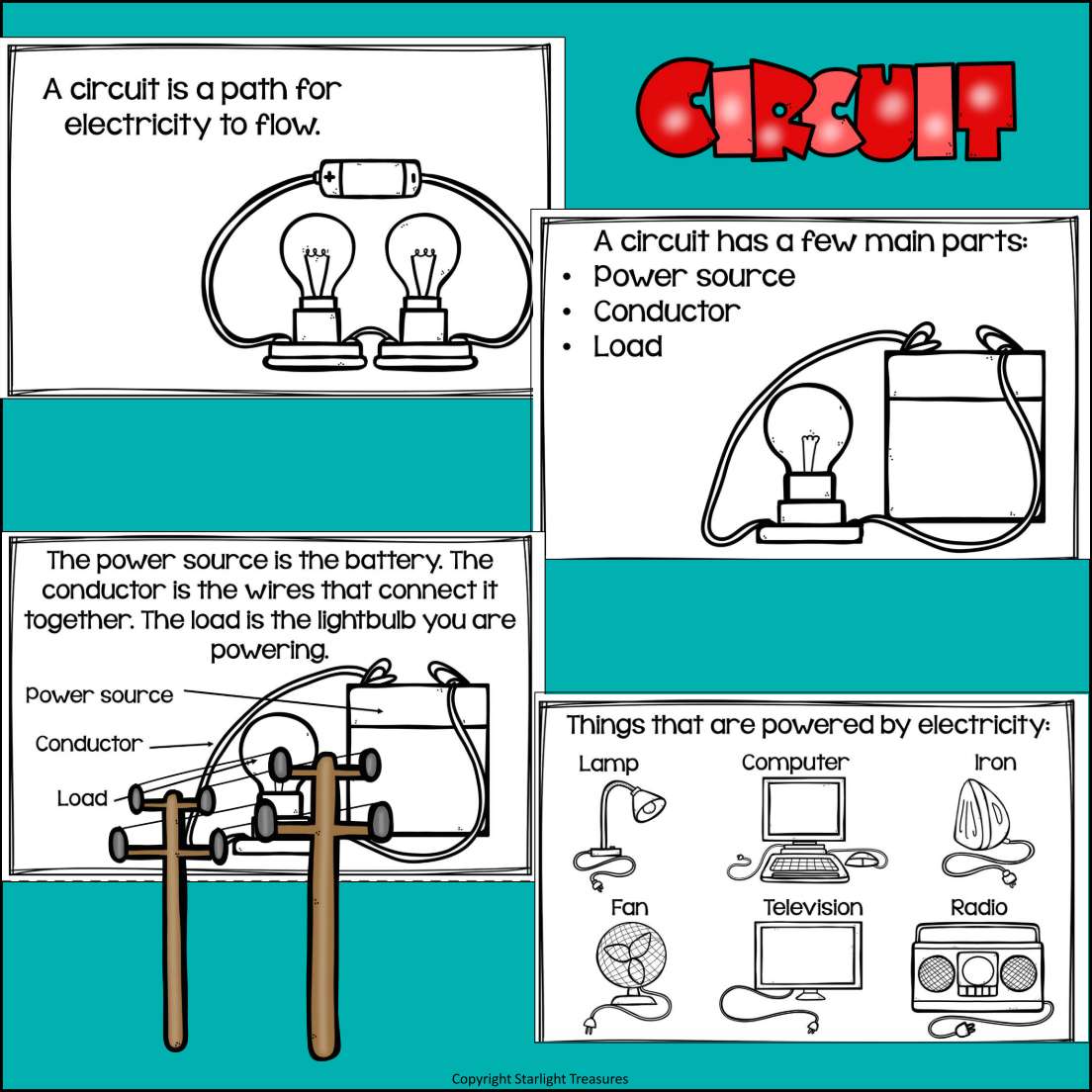 A circuit is a path for electricity to flow.

CIRCUIT

A circuit has a few main parts:
• Power source
• Conductor
• Load

The power source is the battery. The conductor is the wires that connect it together. The load is the lightbulb you are powering.

Power source
Conductor
Load

Things that are powered by electricity:
Lamp
Computer
Iron
Fan
Television
Radio

Copyright Starlight Treasures